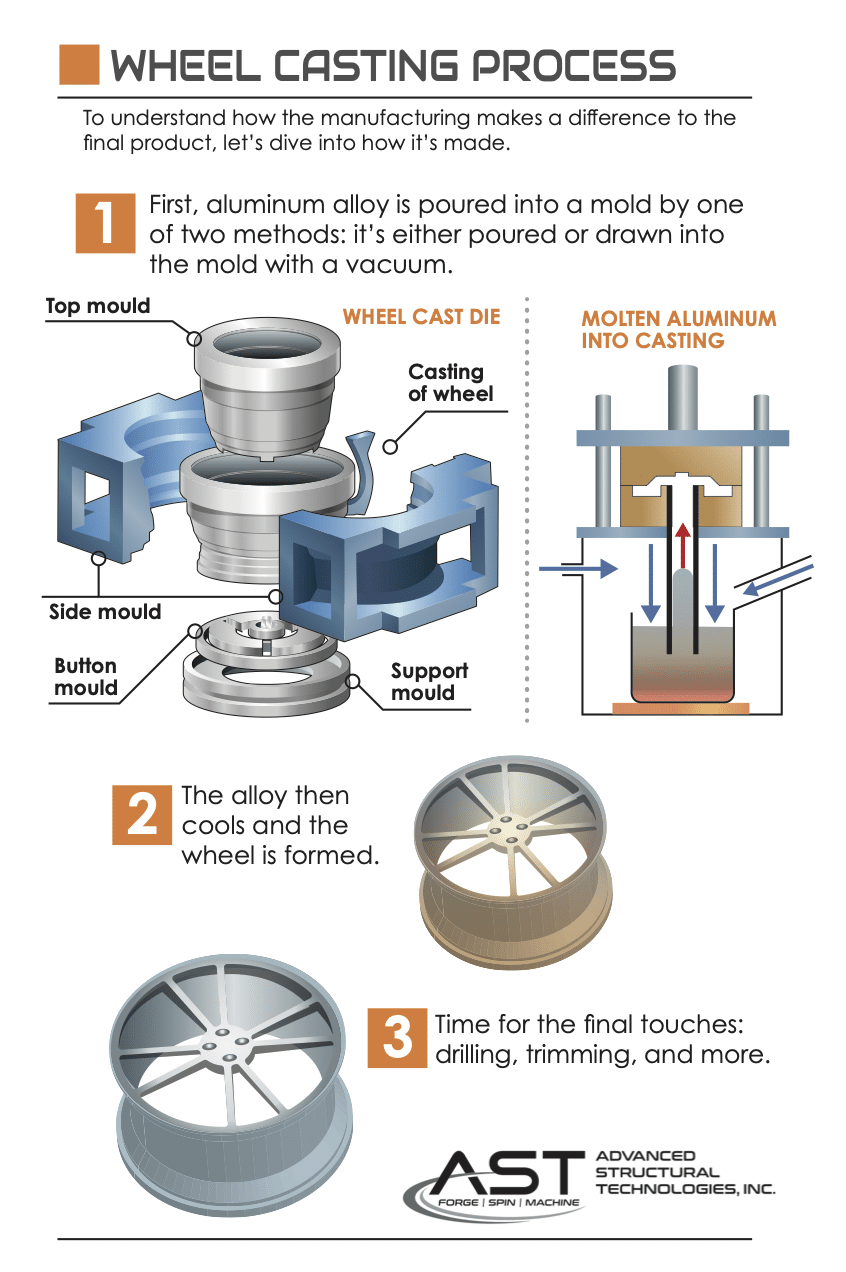 WHEEL CASTING PROCESS

To understand how the manufacturing makes a difference to the final product, let's dive into how it's made.

1 First, aluminum alloy is poured into a mold by one of two methods: it's either poured or drawn into the mold with a vacuum.

Top mould

WHEEL CAST DIE

Casting of wheel

Side mould

Button mould

Support mould

MOLTEN ALUMINUM INTO CASTING

2 The alloy then cools and the wheel is formed.

3 Time for the final touches: drilling, trimming, and more.

AST FORGE | SPIN | MACHINE ADVANCED STRUCTURAL TECHNOLOGIES, INC.