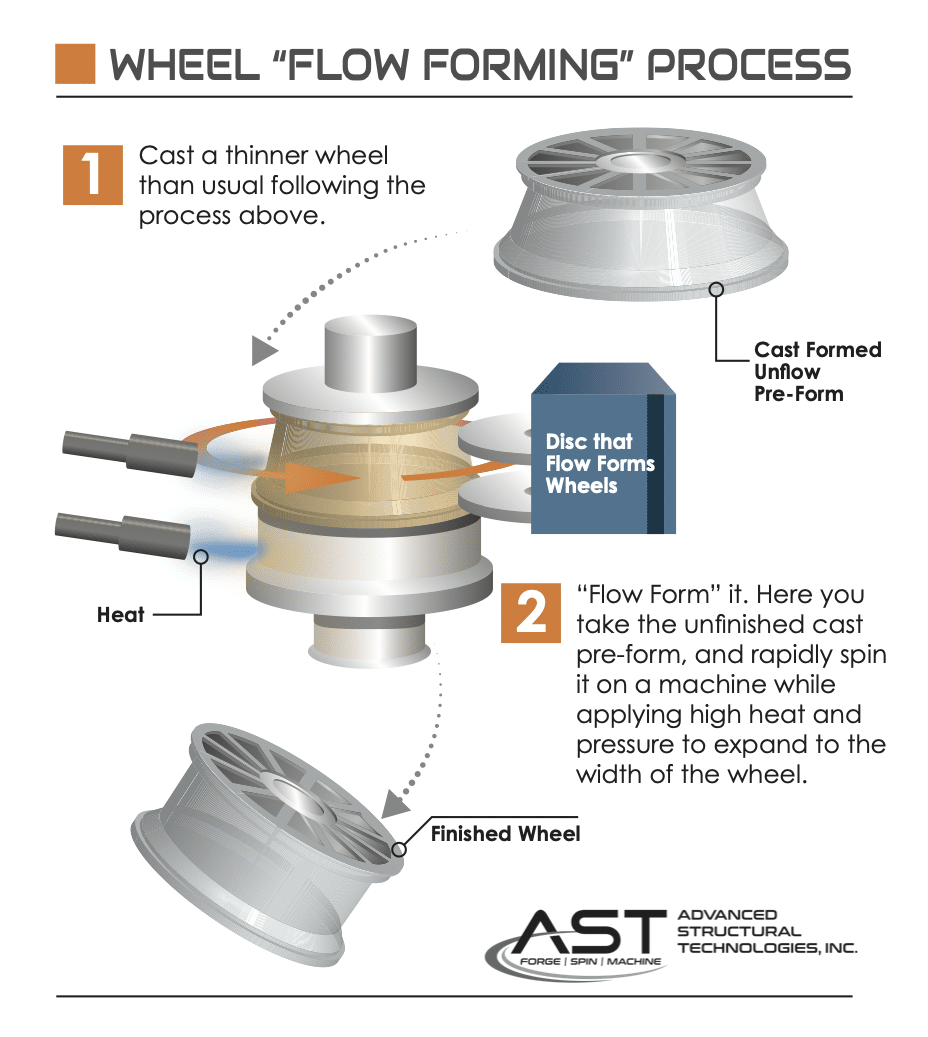 WHEEL "FLOW FORMING" PROCESS

1 Cast a thinner wheel than usual following the process above.

Cast Formed Unflow Pre-Form

Disc that Flow Forms Wheels

Heat

2 "Flow Form" it. Here you take the unfinished cast pre-form, and rapidly spin it on a machine while applying high heat and pressure to expand to the width of the wheel.

Finished Wheel

AST FORGE | SPIN | MACHINE

ADVANCED STRUCTURAL TECHNOLOGIES, INC.